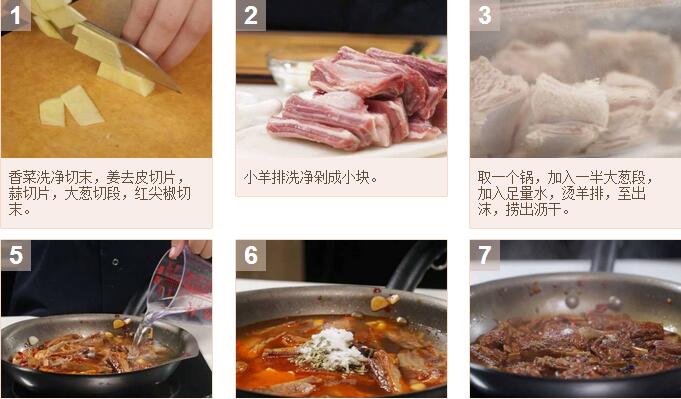 1

香菜洗净切末，姜去皮切片，蒜切片，大葱切段，红尖椒切末。

2

小羊排洗净剁成小块。

3

取一个锅，加入一半大葱段，加入足量水，烫羊排，至出沫，捞出沥干。

5

6

7