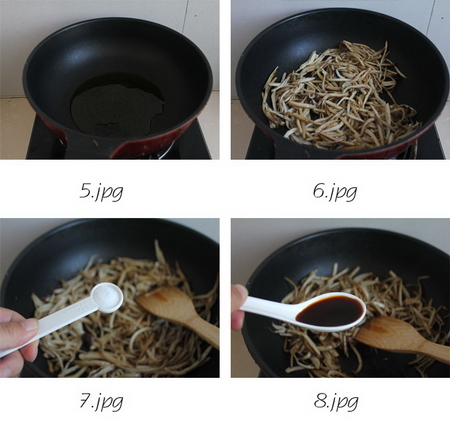 5.jpg

6.jpg

7.jpg

8.jpg