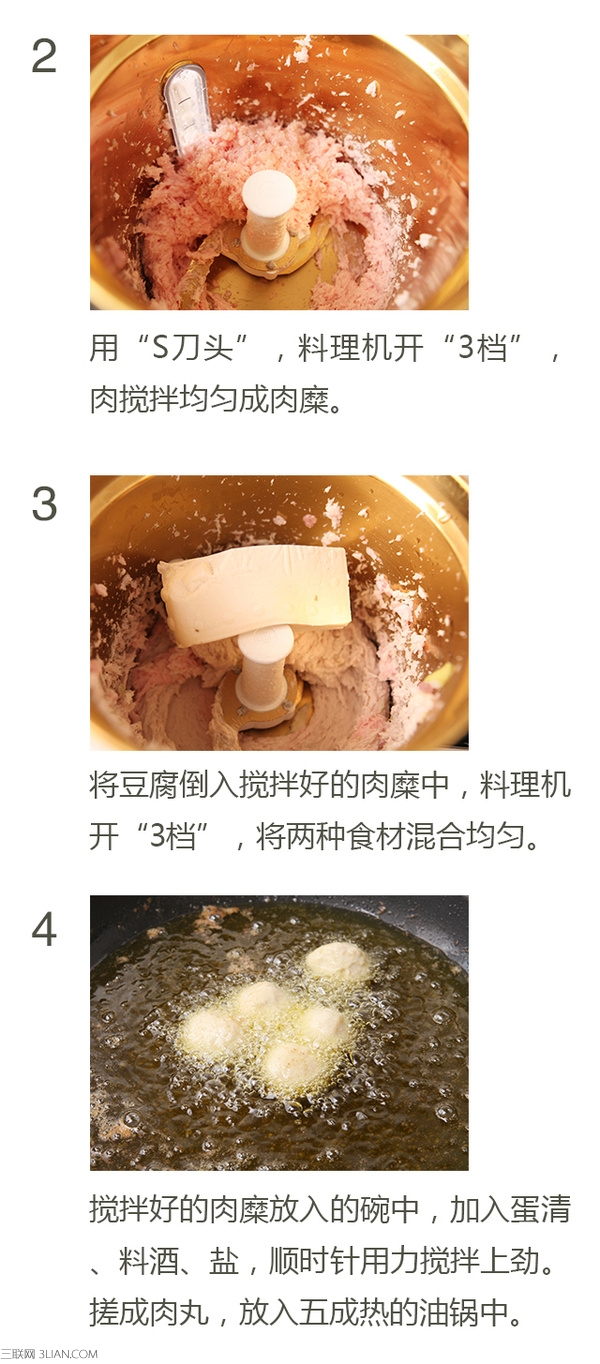 2

用“S刀头”，料理机开“3档”，肉搅拌均匀成肉糜。

3

将豆腐倒入搅拌好的肉糜中，料理机开“3档”，将两种食材混合均匀。

4

搅拌好的肉糜放入的碗中，加入蛋清、料酒、盐，顺时针用力搅拌上劲。搓成肉丸，放入五成热的油锅中。

三联网 3LIAN.COM