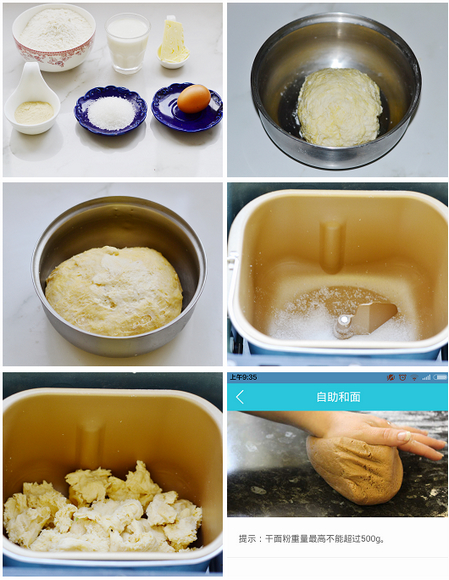 上午9:35

自助和面

提示：干面粉重量最高不能超过500g。