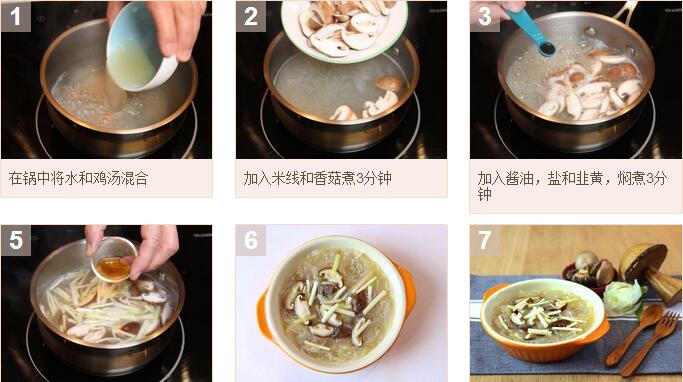 1

在锅中将水和鸡汤混合

2

加入米线和香菇煮3分钟

3

加入酱油，盐和韭黄，焖煮3分钟

5

6

7