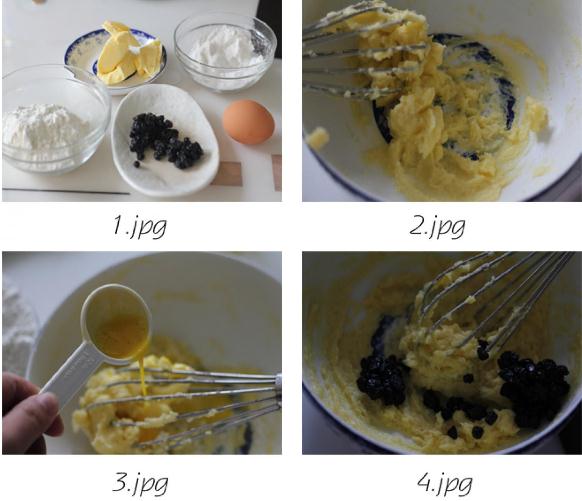 1.jpg

2.jpg

3.jpg

4.jpg