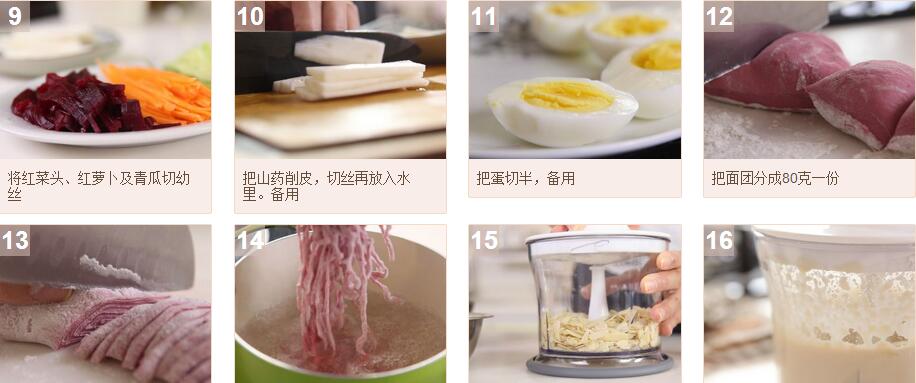 9

将红菜头、红萝卜及青瓜切幼丝

10

把山药削皮，切丝再放入水里。备用

11

把蛋切半，备用

12

把面团分成80克一份

13

14

15

16