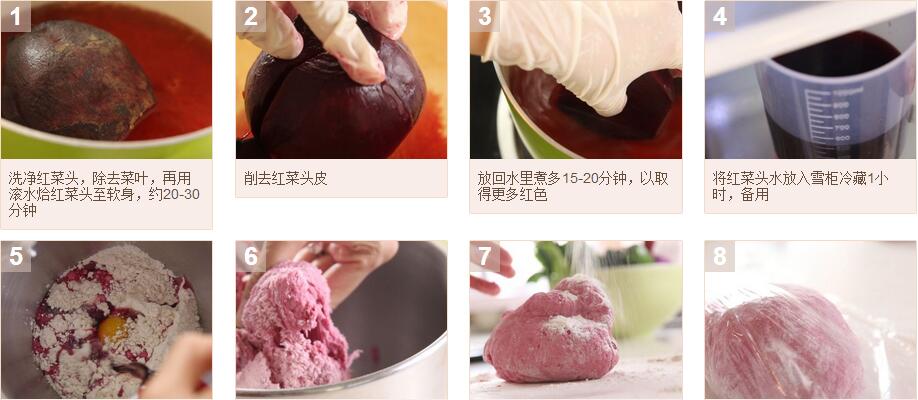 1

洗净红菜头，除去菜叶，再用滚水焓红菜头至软身，约20-30分钟

2

削去红菜头皮

3

放回水里煮多15-20分钟，以取得更多红色

4

将红菜头水放入雪柜冷藏1小时，备用

5

6

7

8