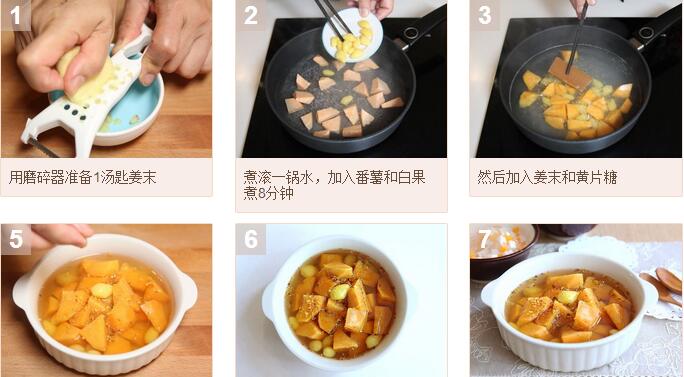 1

用磨碎器准备1汤匙姜末

2

煮滚一锅水，加入番薯和白果煮8分钟

3

然后加入姜末和黄片糖

5

6

7