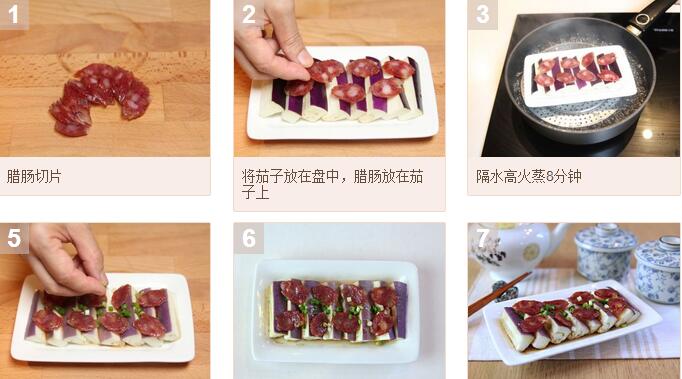 1

腊肠切片

2

将茄子放在盘中，腊肠放在茄子上

3

隔水高火蒸8分钟

5

6

7